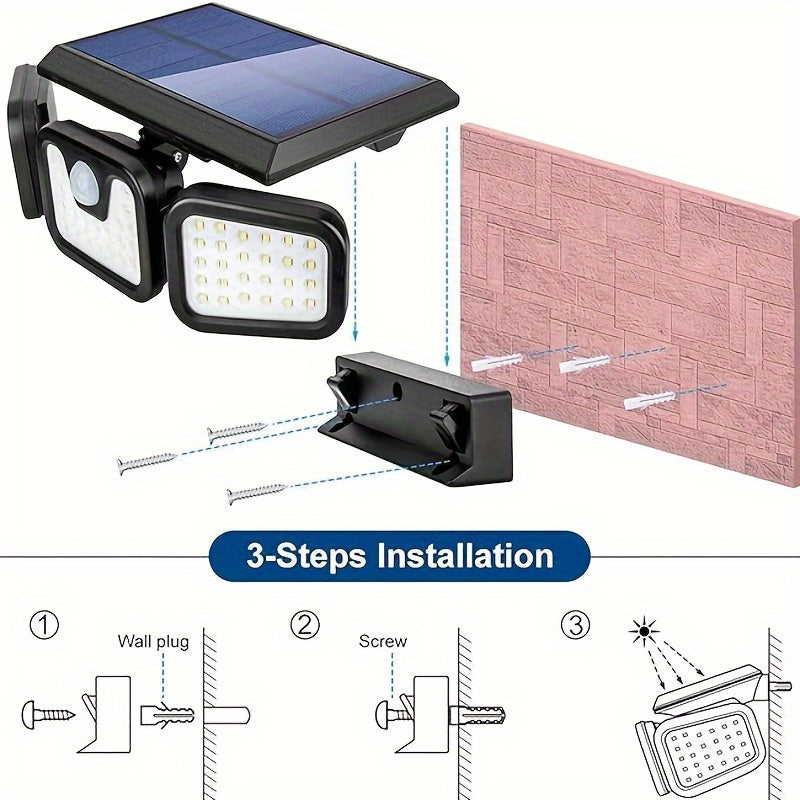 3-Steps Installation

①

Wall plug

②

Screw

③